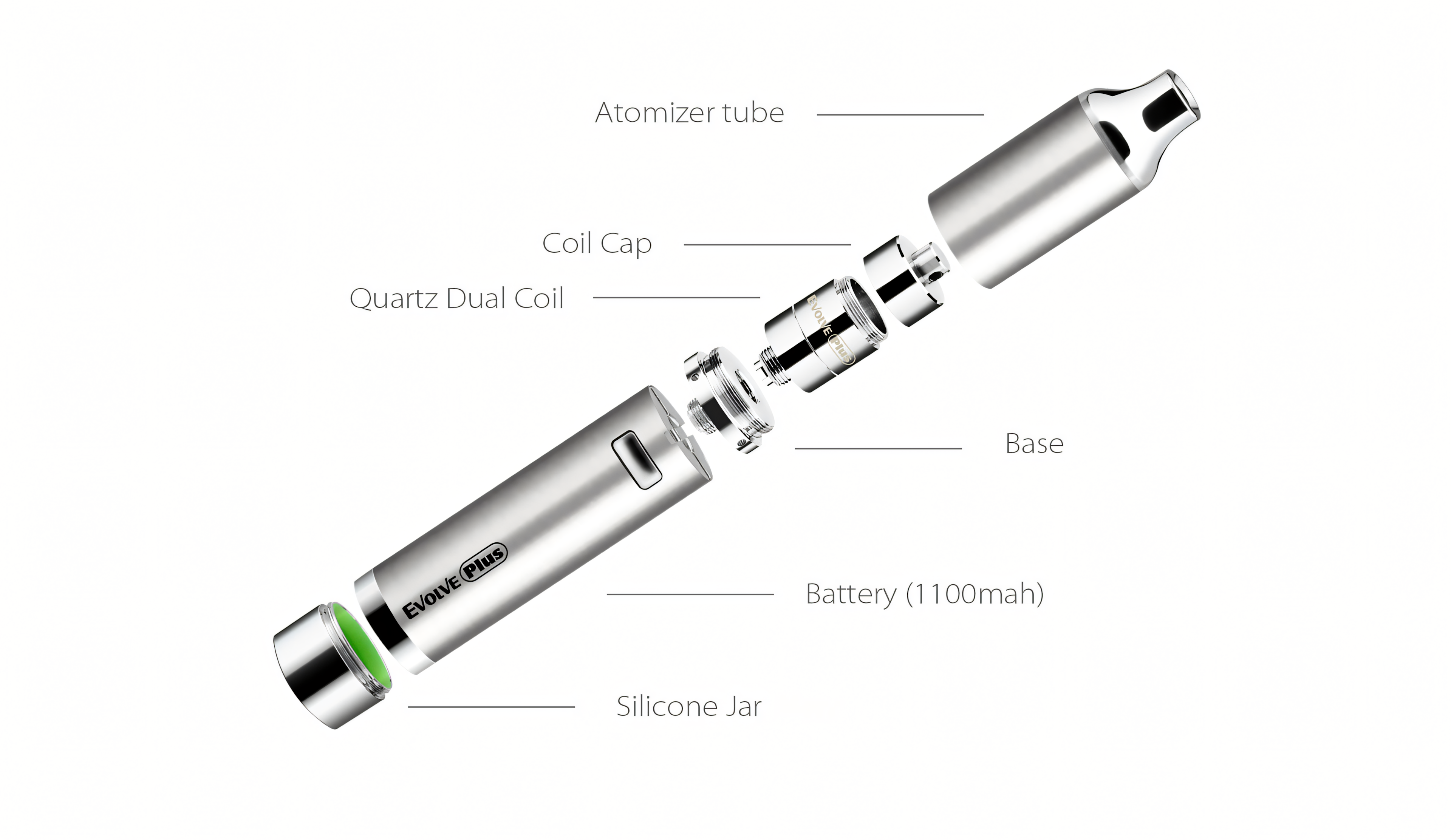 Atomizer tube

Coil Cap

Quartz Dual Coil

EVOLVE Plus

Base

EVOLVE Plus

Battery (1100mah)

Silicone Jar