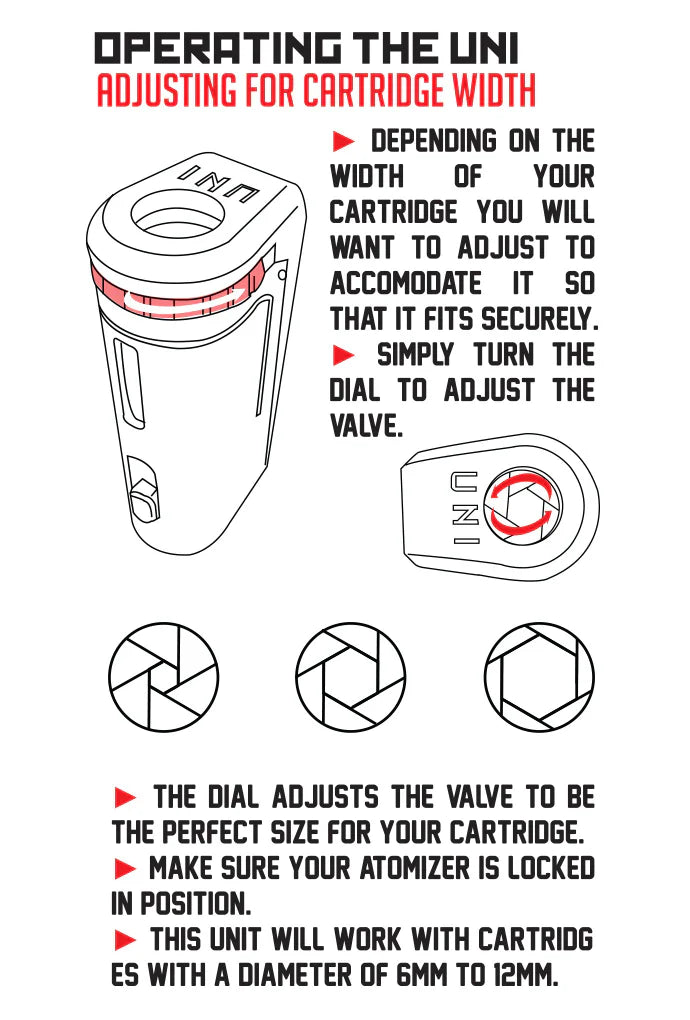 OPERATING THE UNI
ADJUSTING FOR CARTRIDGE WIDTH

UNI

► DEPENDING ON THE WIDTH OF YOUR CARTRIDGE YOU WILL WANT TO ADJUST TO ACCOMODATE IT SO THAT IT FITS SECURELY.
► SIMPLY TURN THE DIAL TO ADJUST THE VALVE.

UNI

► THE DIAL ADJUSTS THE VALVE TO BE THE PERFECT SIZE FOR YOUR CARTRIDGE.
► MAKE SURE YOUR ATOMIZER IS LOCKED IN POSITION.
► THIS UNIT WILL WORK WITH CARTRIDG ES WITH A DIAMETER OF 6MM TO 12MM.