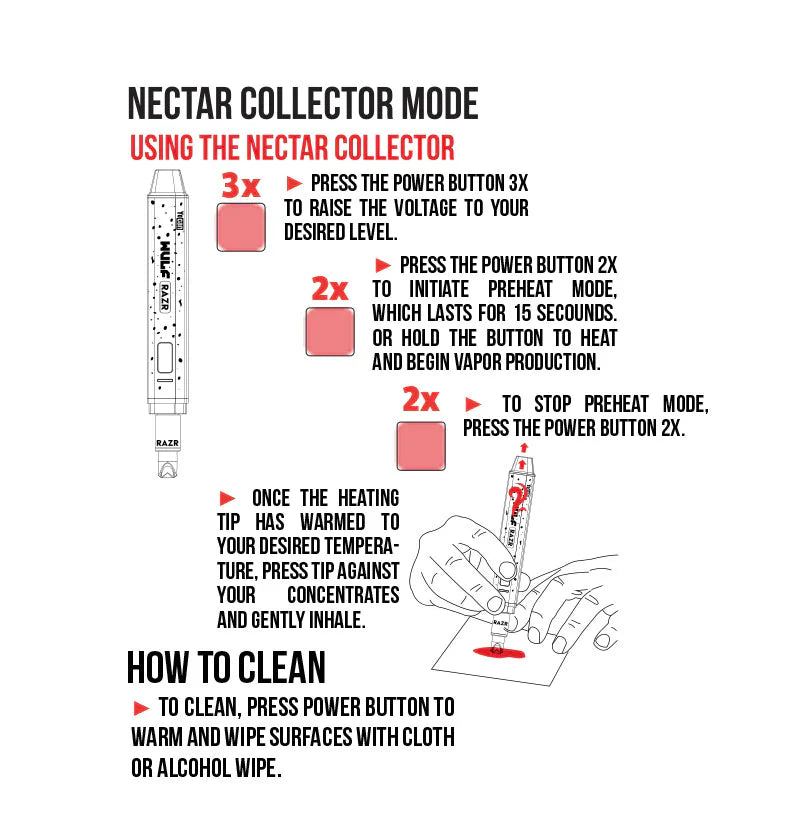 NECTAR COLLECTOR MODE

USING THE NECTAR COLLECTOR

YOCAN
WULF
RAZR

RAZR

3x

► PRESS THE POWER BUTTON 3X TO RAISE THE VOLTAGE TO YOUR DESIRED LEVEL.

2x

► PRESS THE POWER BUTTON 2X TO INITIATE PREHEAT MODE, WHICH LASTS FOR 15 SECOUNDS. OR HOLD THE BUTTON TO HEAT AND BEGIN VAPOR PRODUCTION.

2x

► TO STOP PREHEAT MODE, PRESS THE POWER BUTTON 2X.

► ONCE THE HEATING TIP HAS WARMED TO YOUR DESIRED TEMPERATURE, PRESS TIP AGAINST YOUR CONCENTRATES AND GENTLY INHALE.

WULF
RAZR
RAZR

HOW TO CLEAN

► TO CLEAN, PRESS POWER BUTTON TO WARM AND WIPE SURFACES WITH CLOTH OR ALCOHOL WIPE.