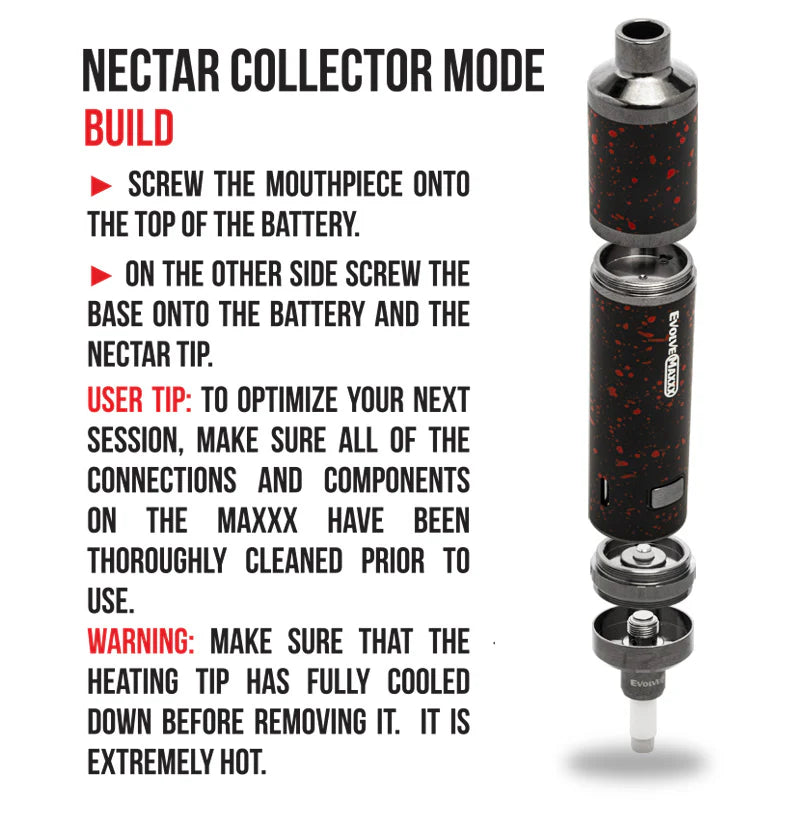 NECTAR COLLECTOR MODE
BUILD

► SCREW THE MOUTHPIECE ONTO THE TOP OF THE BATTERY.

► ON THE OTHER SIDE SCREW THE BASE ONTO THE BATTERY AND THE NECTAR TIP.

USER TIP: TO OPTIMIZE YOUR NEXT SESSION, MAKE SURE ALL OF THE CONNECTIONS AND COMPONENTS ON THE MAXXX HAVE BEEN THOROUGHLY CLEANED PRIOR TO USE.

WARNING: MAKE SURE THAT THE HEATING TIP HAS FULLY COOLED DOWN BEFORE REMOVING IT. IT IS EXTREMELY HOT.

Evolve MAXXX

Evolve