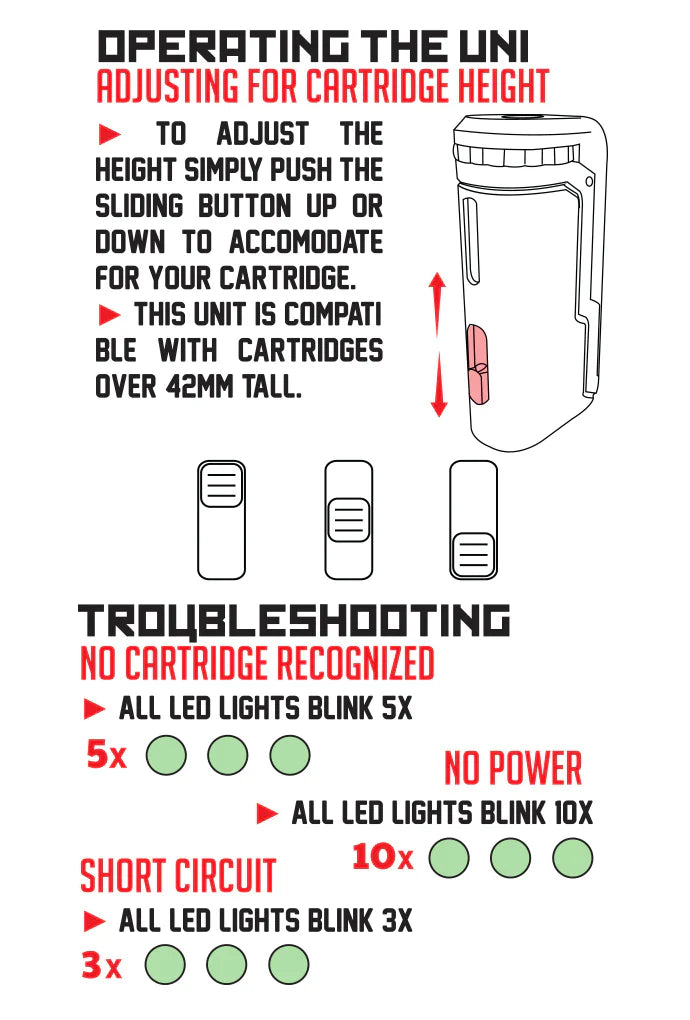 OPERATING THE UNI
ADJUSTING FOR CARTRIDGE HEIGHT

► TO ADJUST THE HEIGHT SIMPLY PUSH THE SLIDING BUTTON UP OR DOWN TO ACCOMODATE FOR YOUR CARTRIDGE.
► THIS UNIT IS COMPATI BLE WITH CARTRIDGES OVER 42MM TALL.

TROUBLESHOOTING
NO CARTRIDGE RECOGNIZED
► ALL LED LIGHTS BLINK 5X
5x

NO POWER
► ALL LED LIGHTS BLINK 10X
10x

SHORT CIRCUIT
► ALL LED LIGHTS BLINK 3X
3x