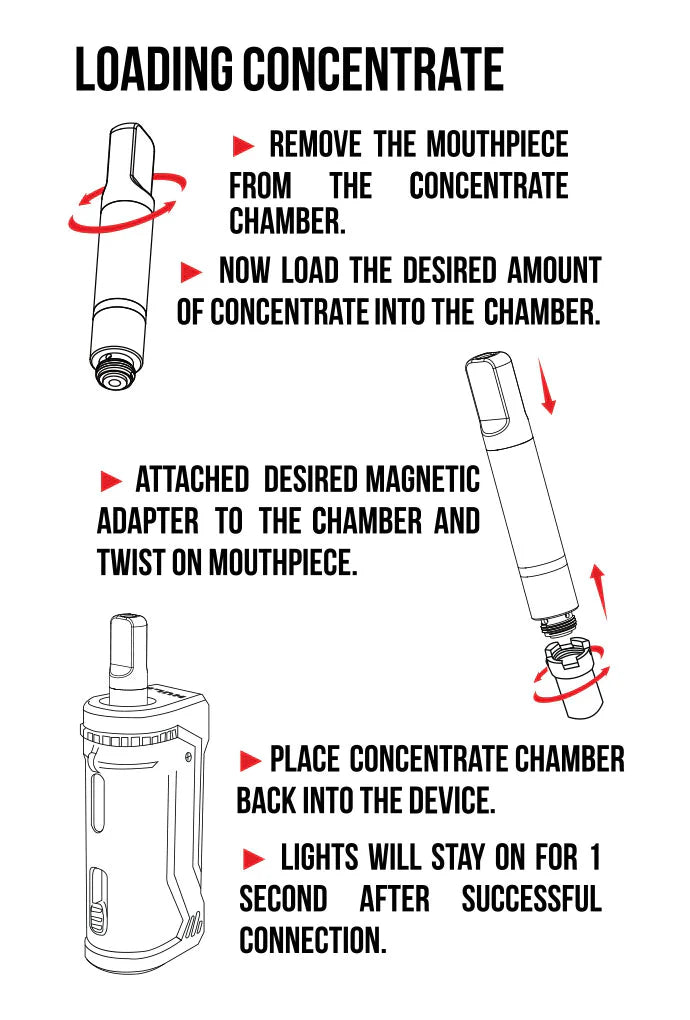 LOADING CONCENTRATE

► REMOVE THE MOUTHPIECE FROM THE CONCENTRATE CHAMBER.

► NOW LOAD THE DESIRED AMOUNT OF CONCENTRATE INTO THE CHAMBER.

► ATTACHED DESIRED MAGNETIC ADAPTER TO THE CHAMBER AND TWIST ON MOUTHPIECE.

► PLACE CONCENTRATE CHAMBER BACK INTO THE DEVICE.

► LIGHTS WILL STAY ON FOR 1 SECOND AFTER SUCCESSFUL CONNECTION.